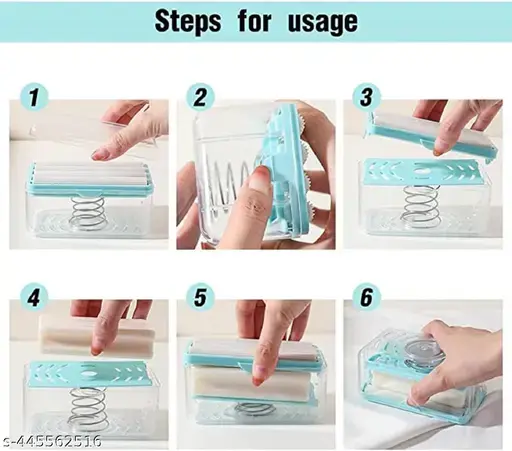 Steps for usage

1

2

3

4

5

6

s-445562516