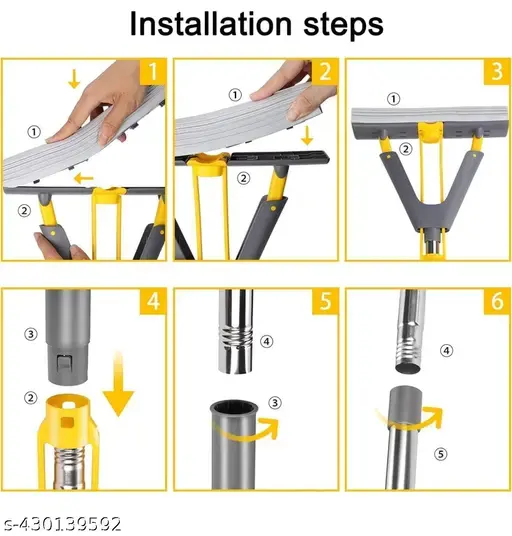 Installation steps

1
①
②

2
①
②

3
①
②

4
③
②

5
④
③

6
④
⑤

s-430139592